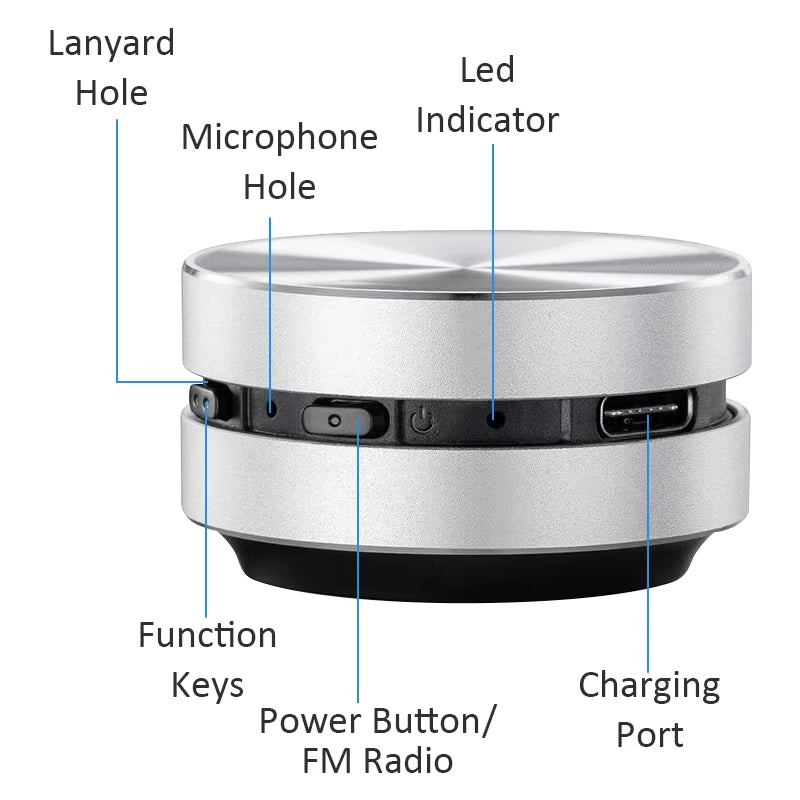 Lanyard Hole

Microphone Hole

Led Indicator

Function Keys

Power Button/ FM Radio

Charging Port